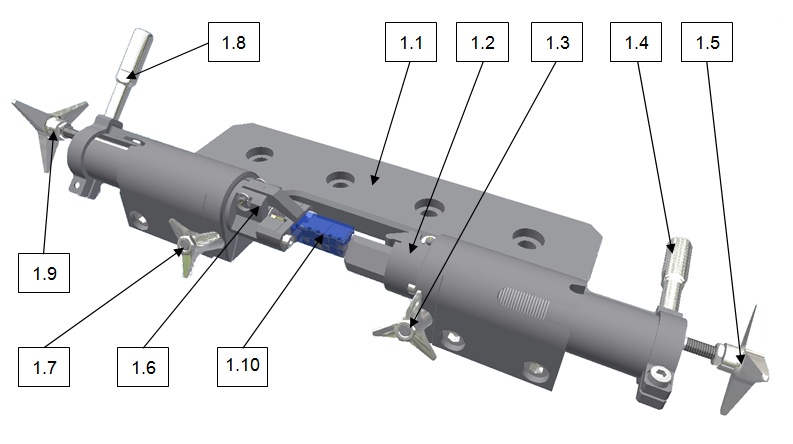 1.8
1.1
1.2
1.3
1.4
1.5
1.9
1.7
1.6
1.10